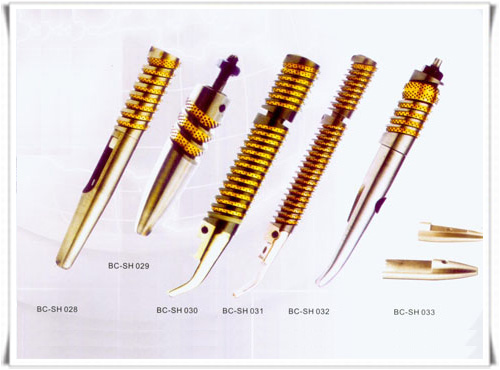 BC-SH 029

BC-SH 028

BC-SH 030

BC-SH 031

BC-SH 032

BC-SH 033